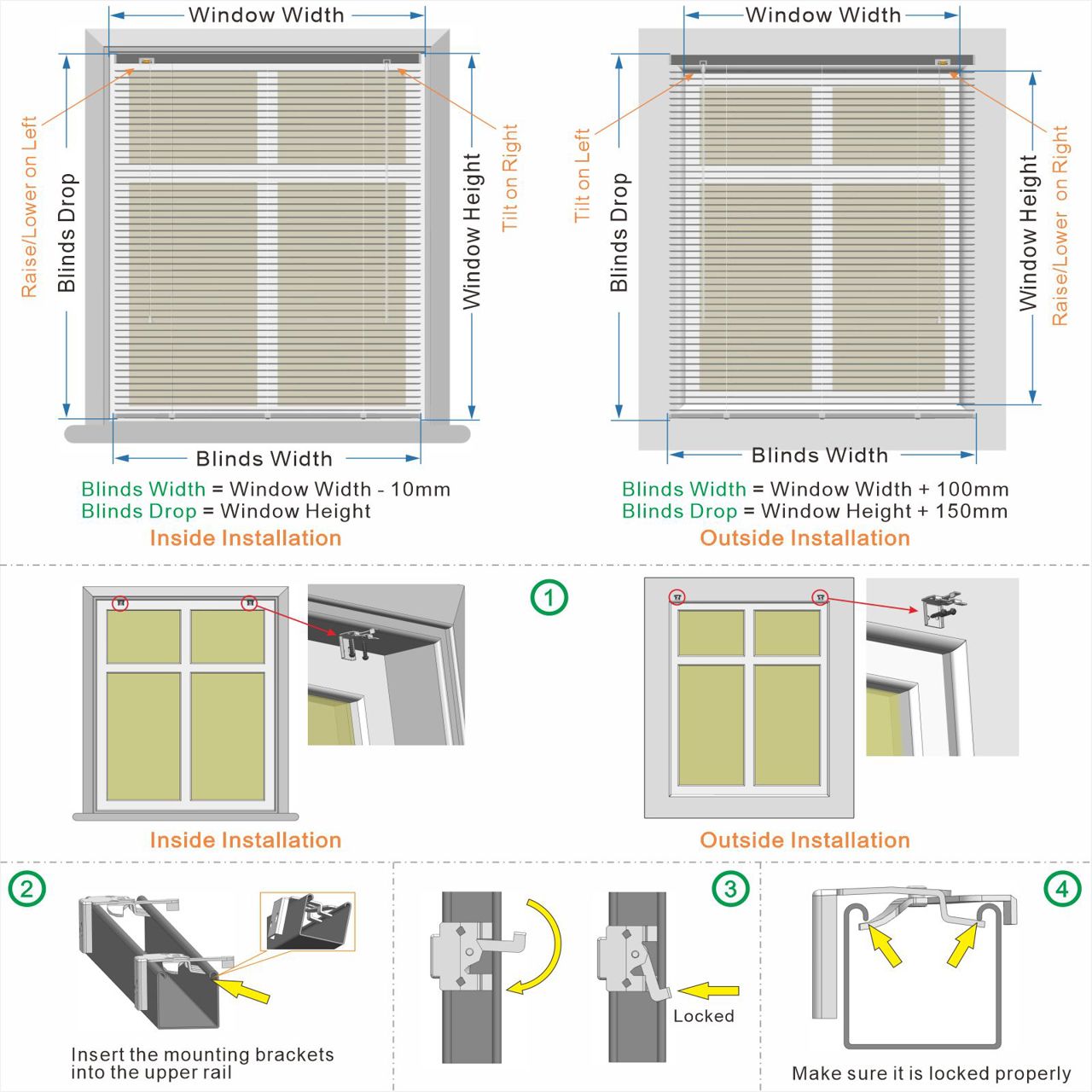 Window Width

Raise/Lower on Left

Blinds Drop

Window Height

Tilt on Right

Blinds Width

Blinds Width = Window Width - 10mm
Blinds Drop = Window Height

Inside Installation

Window Width

Tilt on Left

Blinds Drop

Window Height

Raise/Lower on Right

Blinds Width

Blinds Width = Window Width + 100mm
Blinds Drop = Window Height + 150mm

Outside Installation

1

Inside Installation

Outside Installation

2

Insert the mounting brackets into the upper rail

3

Locked

4

Make sure it is locked properly