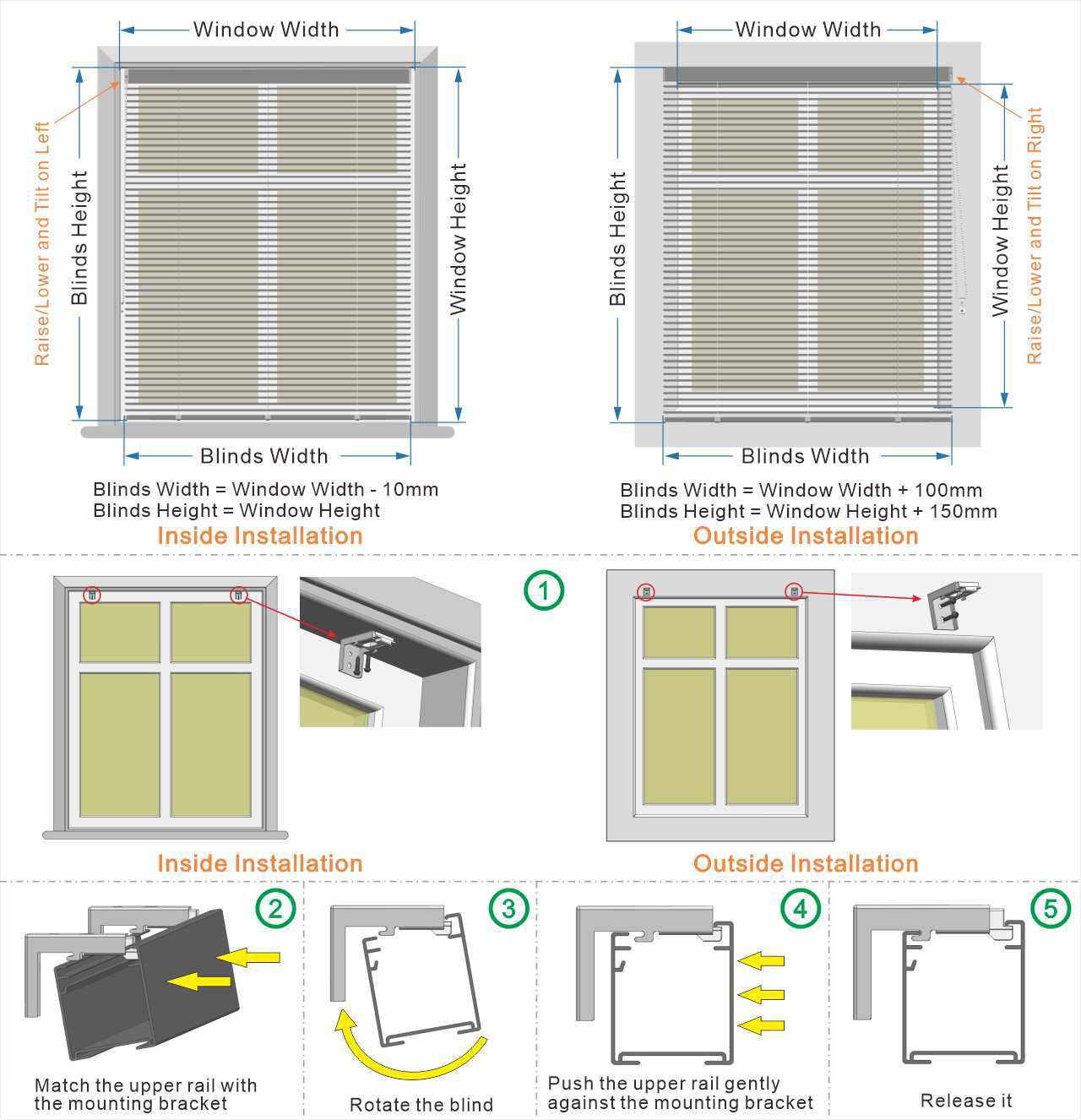 Window Width

Raise/Lower and Tilt on Left

Blinds Height

Window Height

Blinds Width

Blinds Width = Window Width - 10mm
Blinds Height = Window Height

Inside Installation

Window Width

Blinds Height

Window Height

Raise/Lower and Tilt on Right

Blinds Width

Blinds Width = Window Width + 100mm
Blinds Height = Window Height + 150mm

Outside Installation

1

Inside Installation

Outside Installation

2

Match the upper rail with the mounting bracket

3

Rotate the blind

4

Push the upper rail gently against the mounting bracket

5

Release it